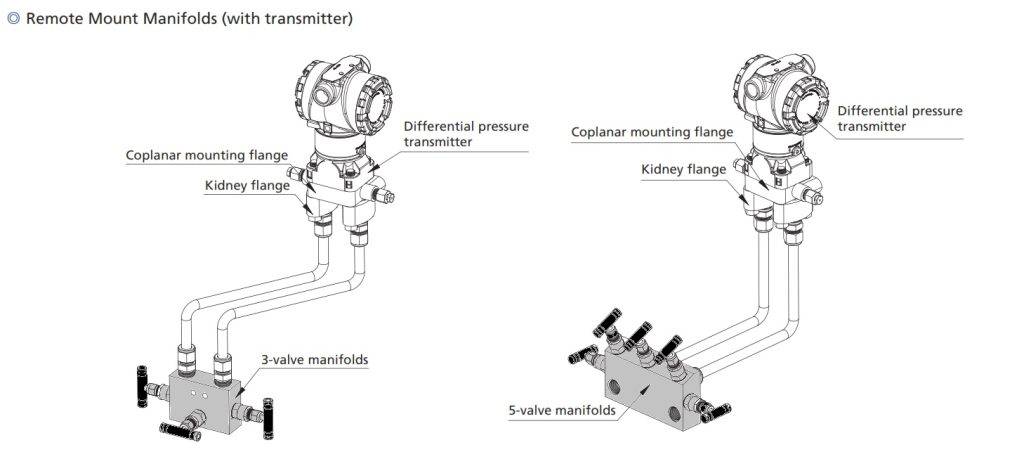 ◎ Remote Mount Manifolds (with transmitter)

Differential pressure transmitter

Coplanar mounting flange

Kidney flange

3-valve manifolds

Differential pressure transmitter

Coplanar mounting flange

Kidney flange

5-valve manifolds