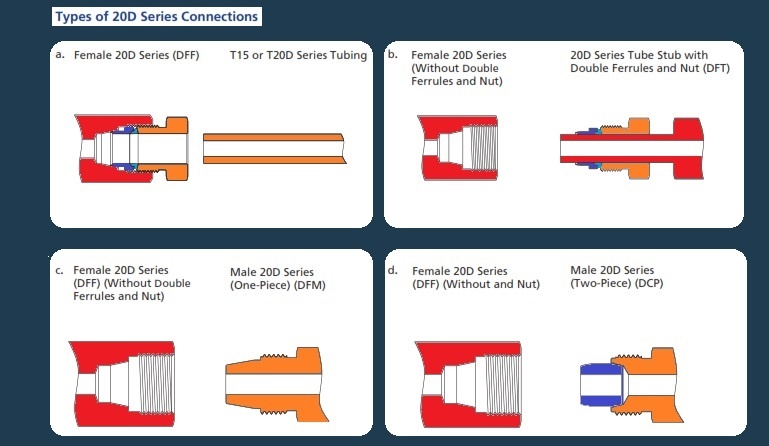 Types of 20D Series Connections

a. Female 20D Series (DFF)

T15 or T20D Series Tubing

b. Female 20D Series (Without Double Ferrules and Nut)

20D Series Tube Stub with Double Ferrules and Nut (DFT)

c. Female 20D Series (DFF) (Without Double Ferrules and Nut)

Male 20D Series (One-Piece) (DFM)

d. Female 20D Series (DFF) (Without and Nut)

Male 20D Series (Two-Piece) (DCP)