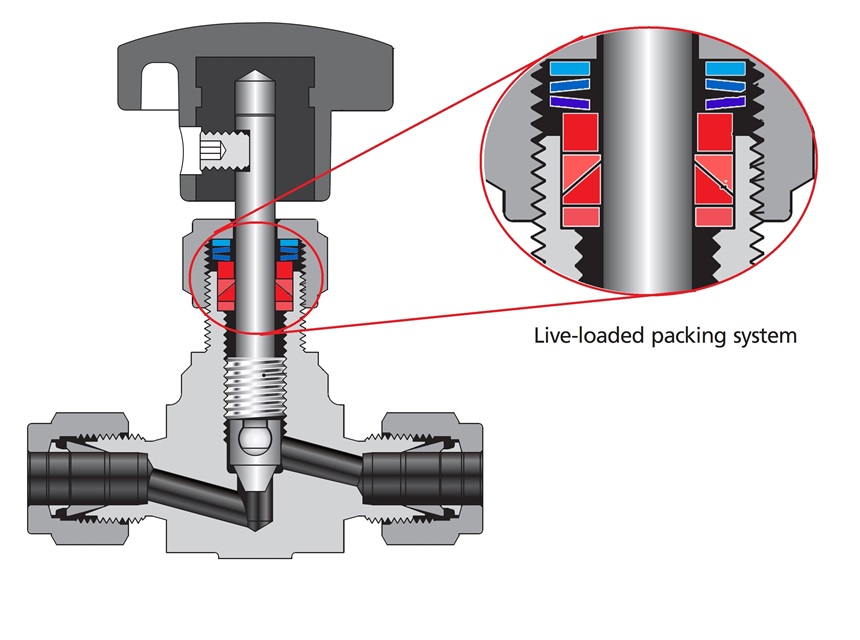 Live-loaded packing system