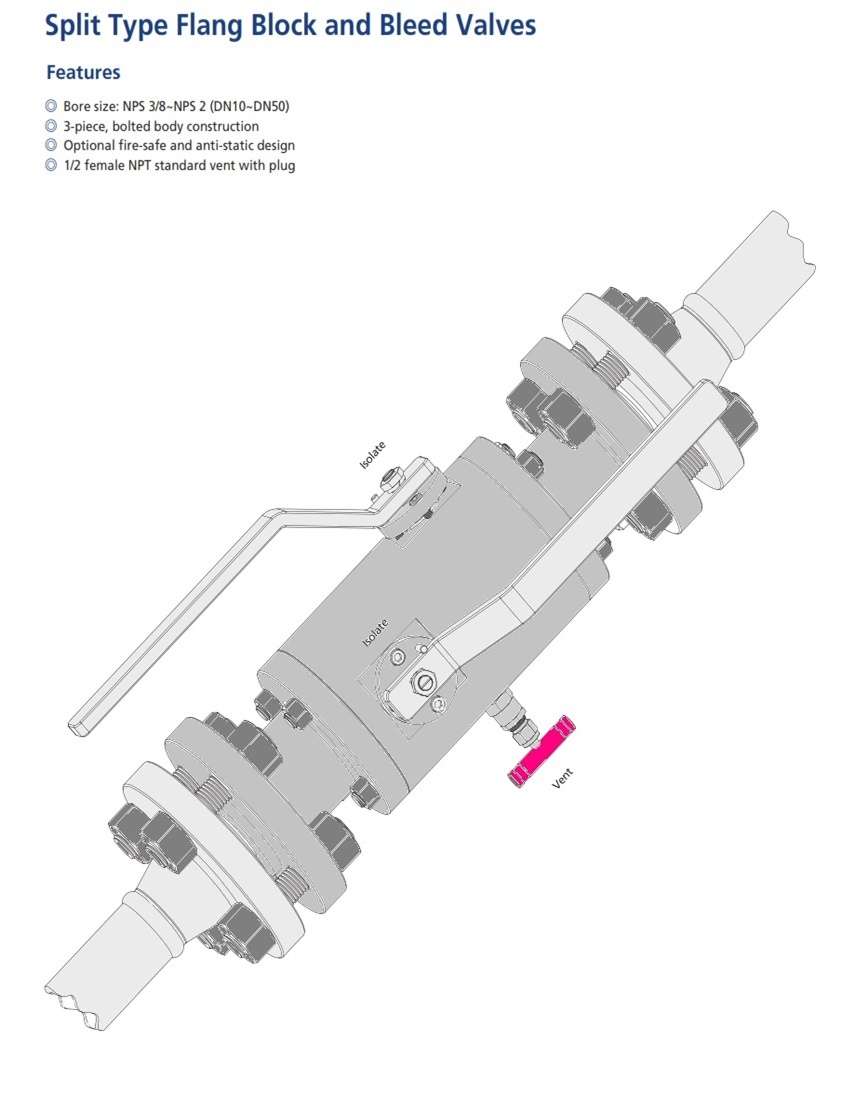 Split Type Flang Block and Bleed Valves

Features

◎ Bore size: NPS 3/8~NPS 2 (DN10~DN50)
◎ 3-piece, bolted body construction
◎ Optional fire-safe and anti-static design
◎ 1/2 female NPT standard vent with plug

Isolate

Isolate

Vent