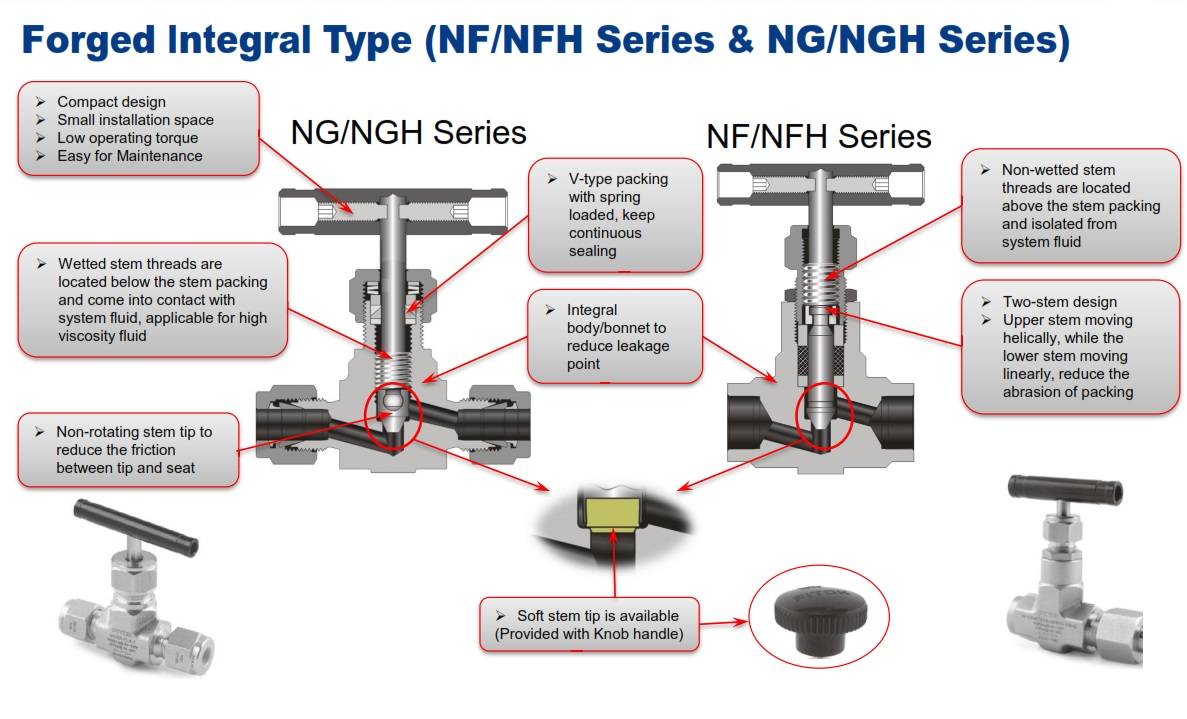 Forged Integral Type (NF/NFH Series & NG/NGH Series)

➢ Compact design
➢ Small installation space
➢ Low operating torque
➢ Easy for Maintenance

NG/NGH Series

NF/NFH Series

➢ V-type packing with spring loaded, keep continuous sealing

➢ Non-wetted stem threads are located above the stem packing and isolated from system fluid

➢ Wetted stem threads are located below the stem packing and come into contact with system fluid, applicable for high viscosity fluid

➢ Integral body/bonnet to reduce leakage point

➢ Two-stem design
➢ Upper stem moving helically, while the lower stem moving linearly, reduce the abrasion of packing

➢ Non-rotating stem tip to reduce the friction between tip and seat

➢ Soft stem tip is available (Provided with Knob handle)