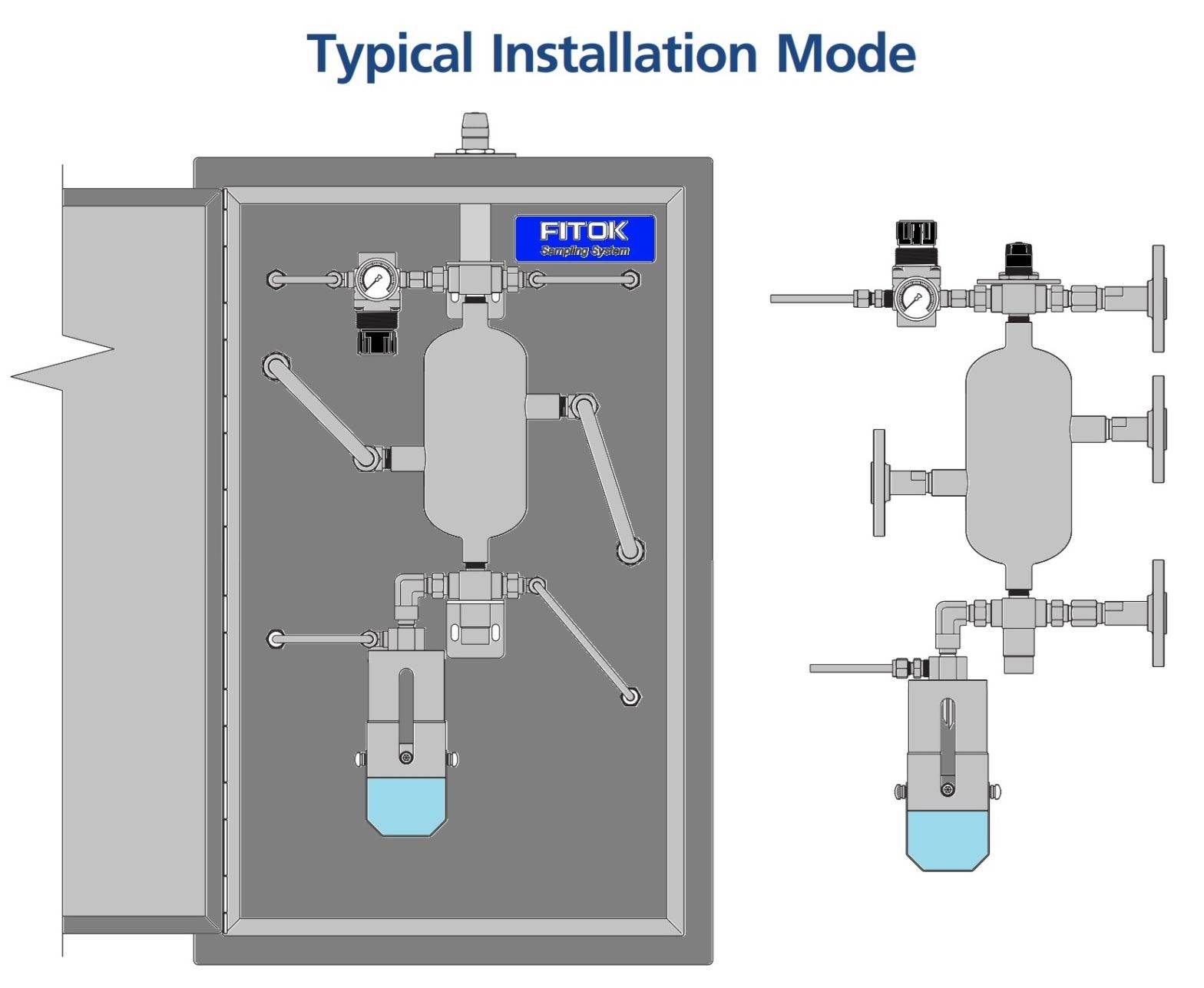 Typical Installation Mode

FITOK
Sampling System