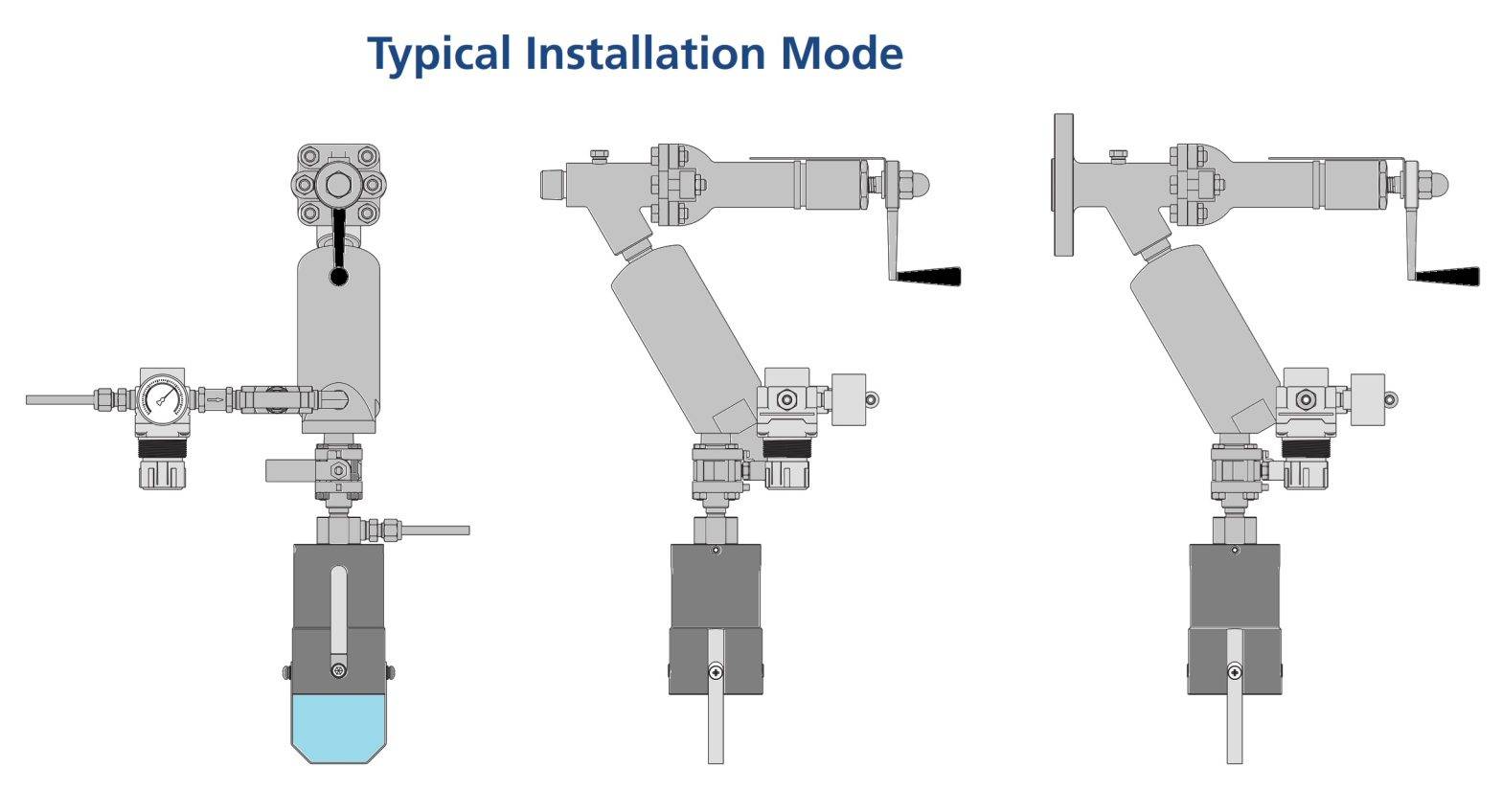 Typical Installation Mode