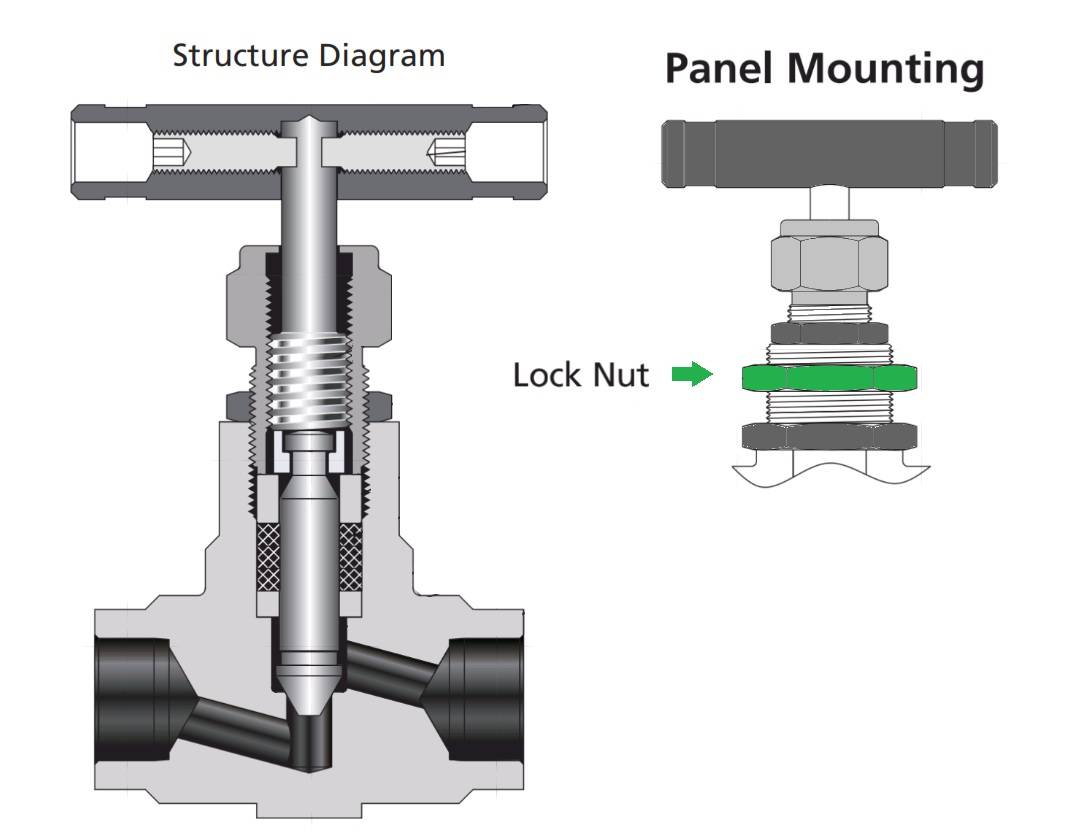 Structure Diagram

Panel Mounting

Lock Nut