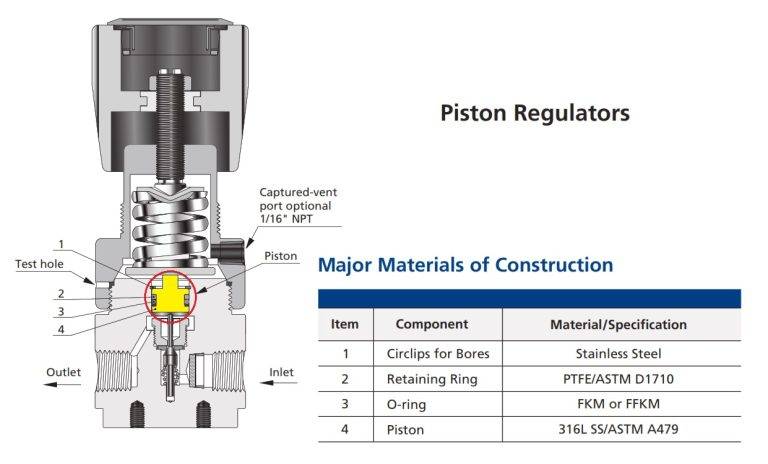 Captured-vent port optional 1/16" NPT

1

Test hole

Piston

2

3

4

Outlet

Inlet

Piston Regulators

Major Materials of Construction

| Item | Component | Material/Specification |
|---|---|---|
| 1 | Circlips for Bores | Stainless Steel |
| 2 | Retaining Ring | PTFE/ASTM D1710 |
| 3 | O-ring | FKM or FFKM |
| 4 | Piston | 316L SS/ASTM A479 |