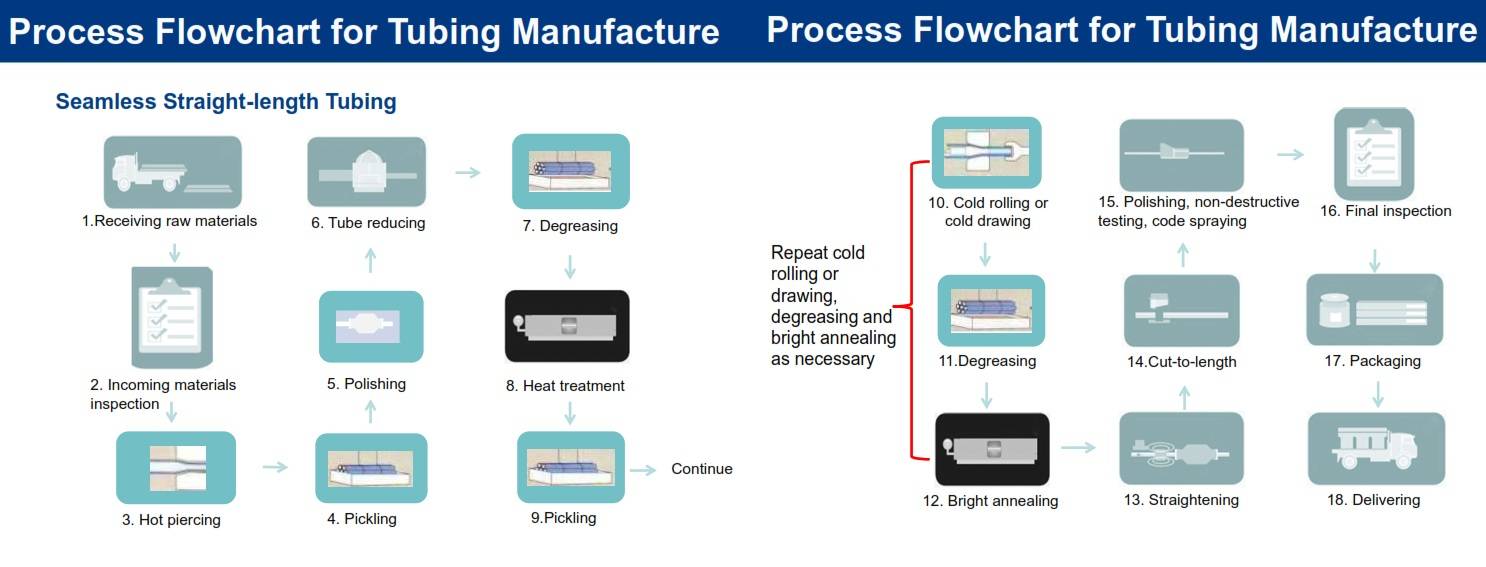 Process Flowchart for Tubing Manufacture

Seamless Straight-length Tubing

1.Receiving raw materials

2. Incoming materials inspection

3. Hot piercing

4. Pickling

5. Polishing

6. Tube reducing

7. Degreasing

8. Heat treatment

9.Pickling

Continue

Process Flowchart for Tubing Manufacture

Repeat cold rolling or drawing, degreasing and bright annealing as necessary

10. Cold rolling or cold drawing

11.Degreasing

12. Bright annealing

13. Straightening

14.Cut-to-length

15. Polishing, non-destructive testing, code spraying

16. Final inspection

17. Packaging

18. Delivering