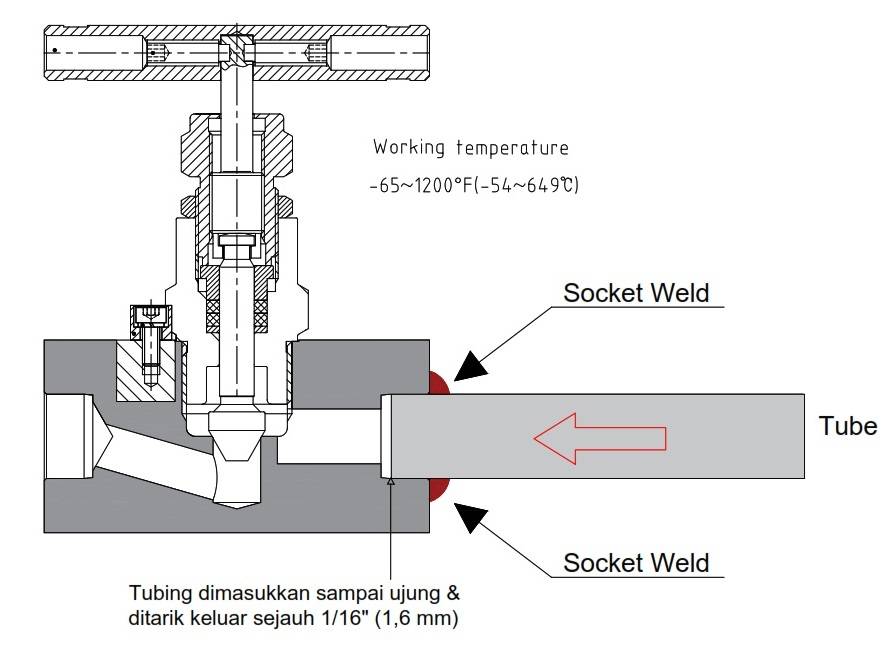 Working temperature
-65~1200°F(-54~649℃)

Socket Weld

Tube

Socket Weld

Tubing dimasukkan sampai ujung & ditarik keluar sejauh 1/16" (1,6 mm)