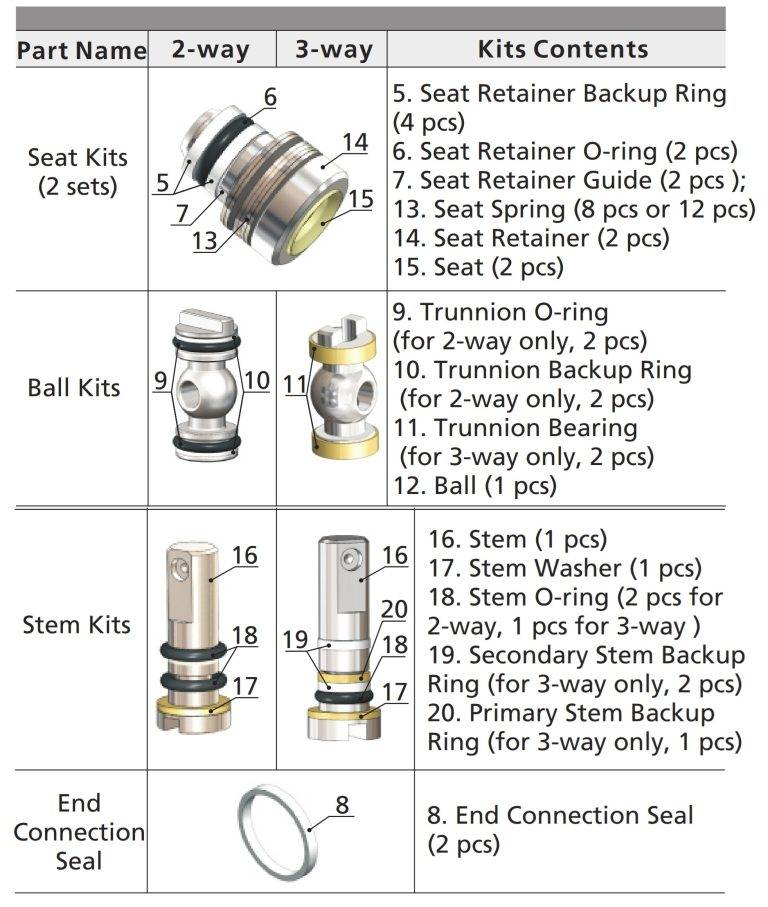 | Part Name | 2-way | 3-way | Kits Contents |
|---|---|---|---|
| Seat Kits (2 sets) | 6 5 7 13 14 15 | | 5. Seat Retainer Backup Ring (4 pcs) 6. Seat Retainer O-ring (2 pcs) 7. Seat Retainer Guide (2 pcs ); 13. Seat Spring (8 pcs or 12 pcs) 14. Seat Retainer (2 pcs) 15. Seat (2 pcs) |
| Ball Kits | 9 10 | 11 | 9. Trunnion O-ring (for 2-way only, 2 pcs) 10. Trunnion Backup Ring (for 2-way only, 2 pcs) 11. Trunnion Bearing (for 3-way only, 2 pcs) 12. Ball (1 pcs) |
| Stem Kits | 16 18 17 | 16 20 19 18 17 | 16. Stem (1 pcs) 17. Stem Washer (1 pcs) 18. Stem O-ring (2 pcs for 2-way, 1 pcs for 3-way ) 19. Secondary Stem Backup Ring (for 3-way only, 2 pcs) 20. Primary Stem Backup Ring (for 3-way only, 1 pcs) |
| End Connection Seal | 8 | | 8. End Connection Seal (2 pcs) |