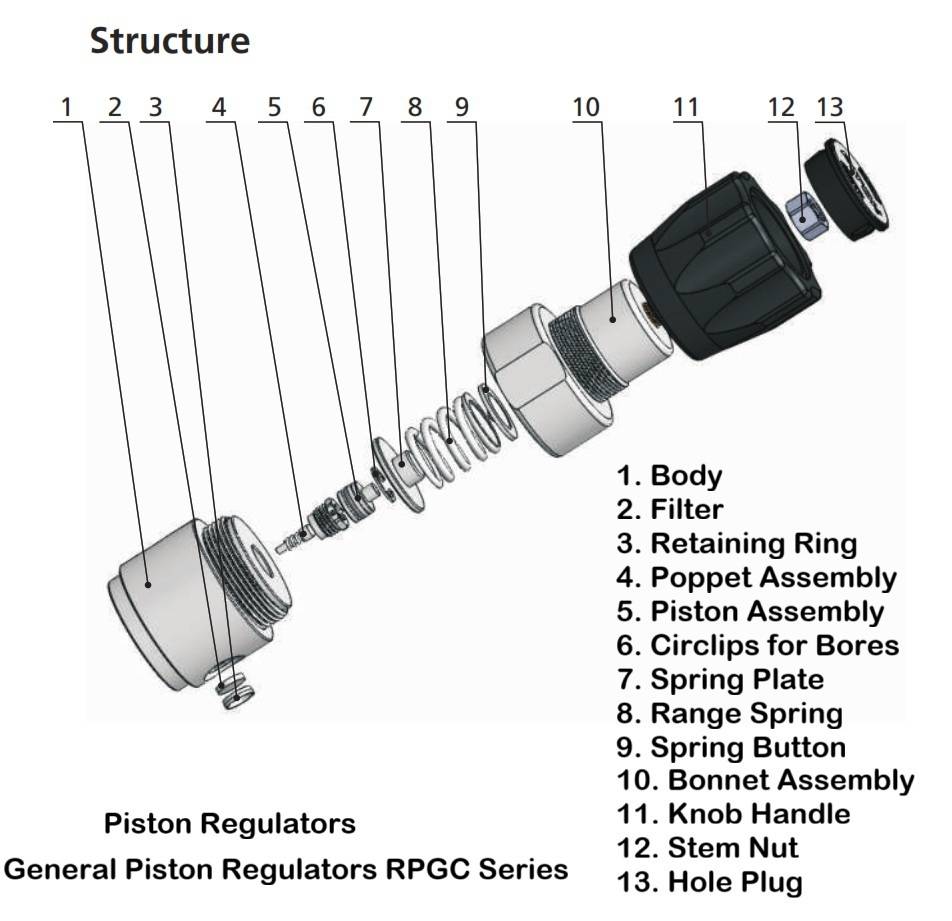 Structure

1 2 3 4 5 6 7 8 9 10 11 12 13

1. Body
2. Filter
3. Retaining Ring
4. Poppet Assembly
5. Piston Assembly
6. Circlips for Bores
7. Spring Plate
8. Range Spring
9. Spring Button
10. Bonnet Assembly
11. Knob Handle
12. Stem Nut
13. Hole Plug

Piston Regulators
General Piston Regulators RPGC Series