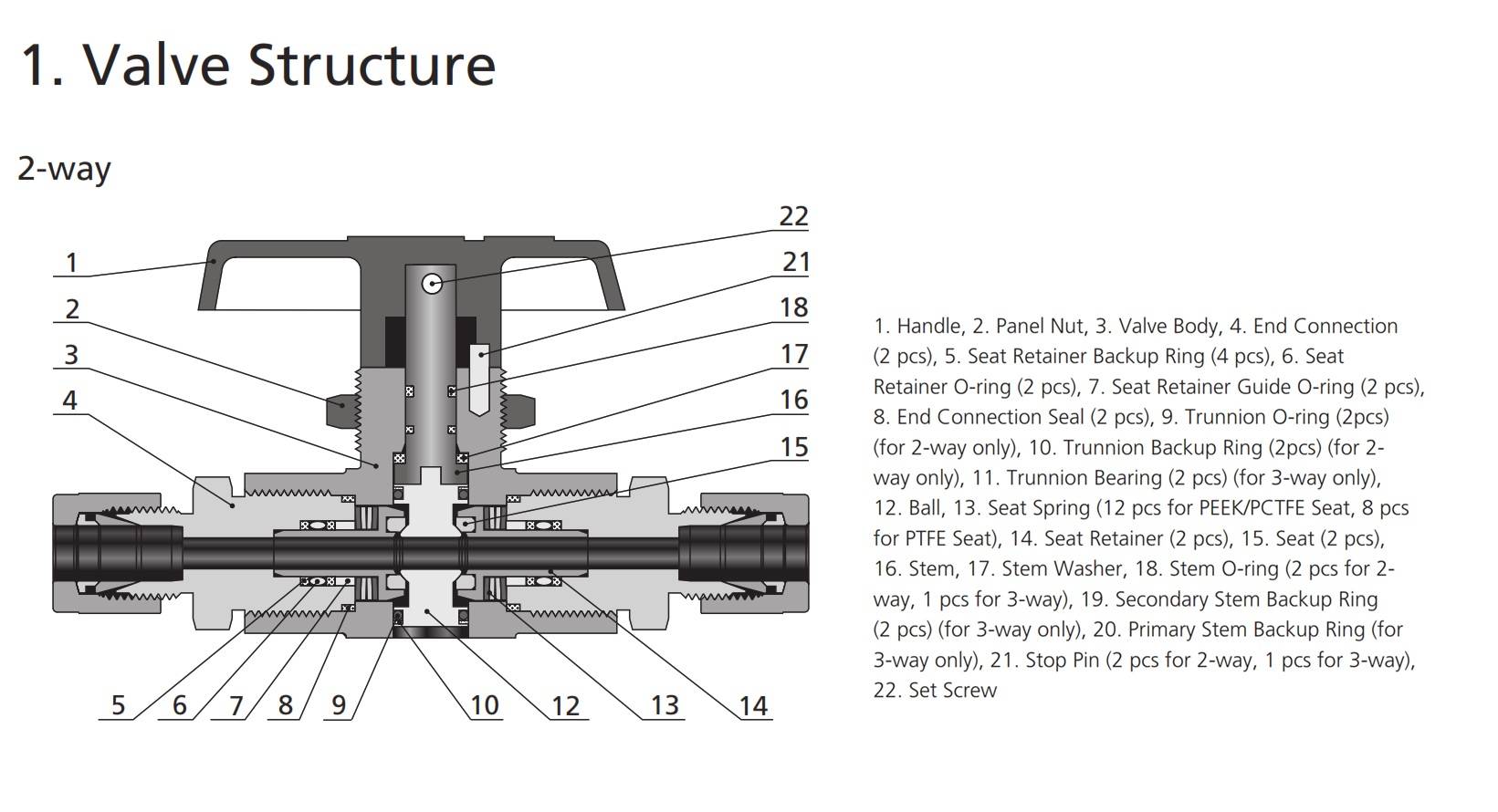 1. Valve Structure

2-way

1
2
3
4
22
21
18
17
16
15
5
6
7
8
9
10
12
13
14

1. Handle, 2. Panel Nut, 3. Valve Body, 4. End Connection (2 pcs), 5. Seat Retainer Backup Ring (4 pcs), 6. Seat Retainer O-ring (2 pcs), 7. Seat Retainer Guide O-ring (2 pcs), 8. End Connection Seal (2 pcs), 9. Trunnion O-ring (2pcs) (for 2-way only), 10. Trunnion Backup Ring (2pcs) (for 2-way only), 11. Trunnion Bearing (2 pcs) (for 3-way only), 12. Ball, 13. Seat Spring (12 pcs for PEEK/PCTFE Seat, 8 pcs for PTFE Seat), 14. Seat Retainer (2 pcs), 15. Seat (2 pcs), 16. Stem, 17. Stem Washer, 18. Stem O-ring (2 pcs for 2-way, 1 pcs for 3-way), 19. Secondary Stem Backup Ring (2 pcs) (for 3-way only), 20. Primary Stem Backup Ring (for 3-way only), 21. Stop Pin (2 pcs for 2-way, 1 pcs for 3-way), 22. Set Screw