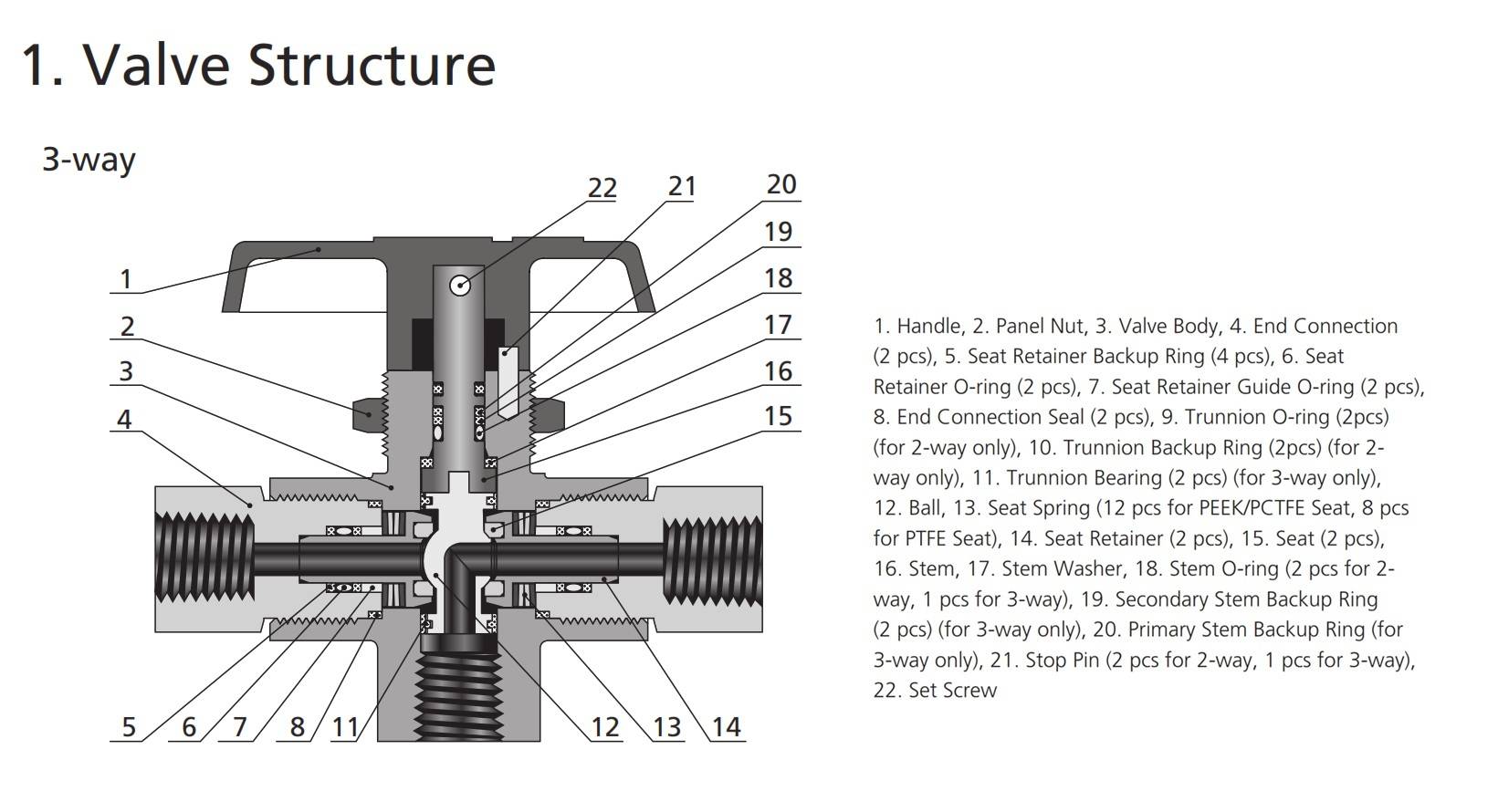 1. Valve Structure

3-way

22
21
20
19
18
17
16
15
1
2
3
4
5
6
7
8
11
12
13
14

1. Handle, 2. Panel Nut, 3. Valve Body, 4. End Connection (2 pcs), 5. Seat Retainer Backup Ring (4 pcs), 6. Seat Retainer O-ring (2 pcs), 7. Seat Retainer Guide O-ring (2 pcs), 8. End Connection Seal (2 pcs), 9. Trunnion O-ring (2pcs) (for 2-way only), 10. Trunnion Backup Ring (2pcs) (for 2-way only), 11. Trunnion Bearing (2 pcs) (for 3-way only), 12. Ball, 13. Seat Spring (12 pcs for PEEK/PCTFE Seat, 8 pcs for PTFE Seat), 14. Seat Retainer (2 pcs), 15. Seat (2 pcs), 16. Stem, 17. Stem Washer, 18. Stem O-ring (2 pcs for 2-way, 1 pcs for 3-way), 19. Secondary Stem Backup Ring (2 pcs) (for 3-way only), 20. Primary Stem Backup Ring (for 3-way only), 21. Stop Pin (2 pcs for 2-way, 1 pcs for 3-way), 22. Set Screw